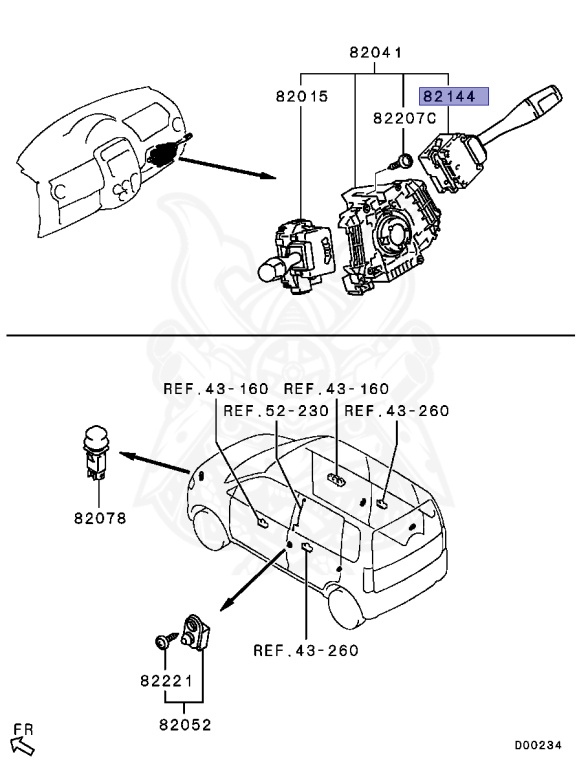 82041
82015
82144
82207C

REF.43-160
REF.43-160
REF.52-230
REF.43-260
82078
REF.43-260
82221
82052
FR
D00234