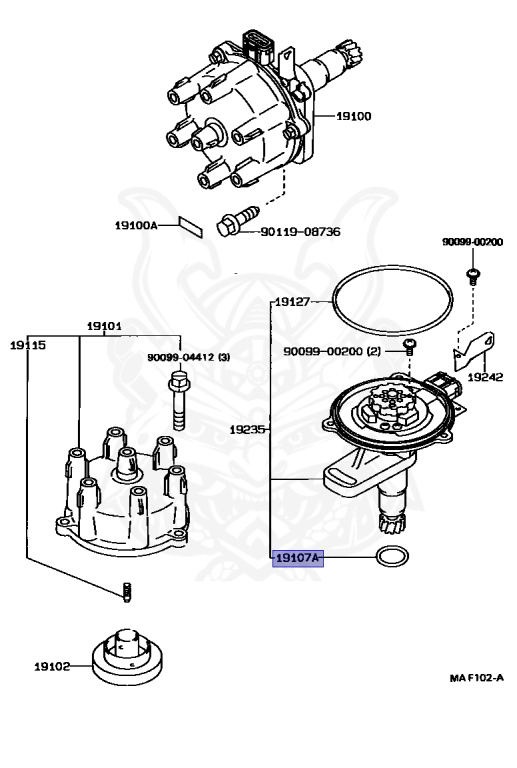 19100

19100A

90119-08736

90099-00200

19127

19101

19115

90099-04412 (3)

90099-00200 (2)

19242

19235

19107A

19102

MA F102-A