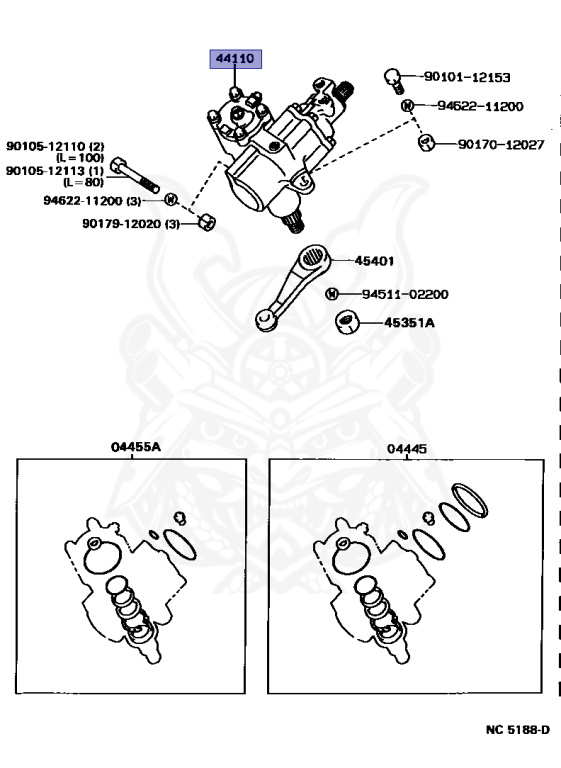 44110

90101-12153

94622-11200

90170-12027

90105-12110 (2)
(L=100)
90105-12113 (1)
(L=80)

94622-11200 (3)

90179-12020 (3)

45401

94511-02200

45351A

04455A

04445

NC 5188-D