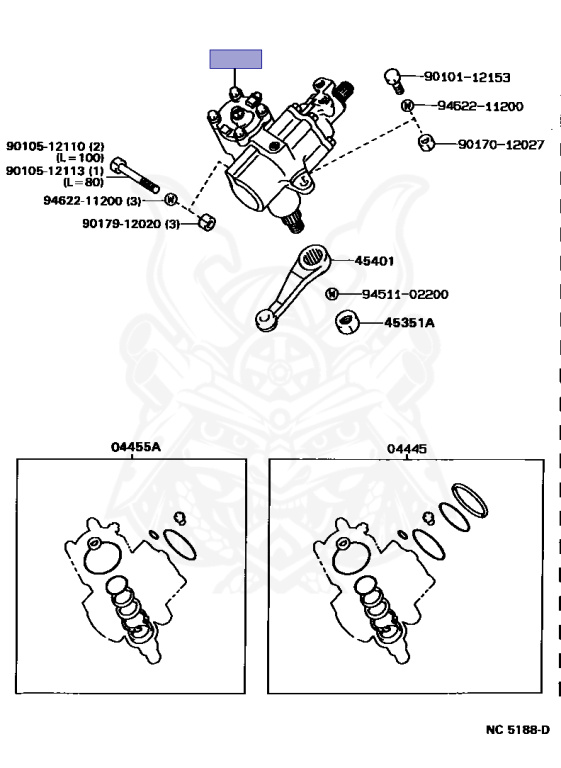 90101-12153
94622-11200
90170-12027
90105-12110 (2) (L=100)
90105-12113 (1) (L=80)
94622-11200 (3)
90179-12020 (3)
45401
94511-02200
45351A
04455A
04445
NC 5188-D