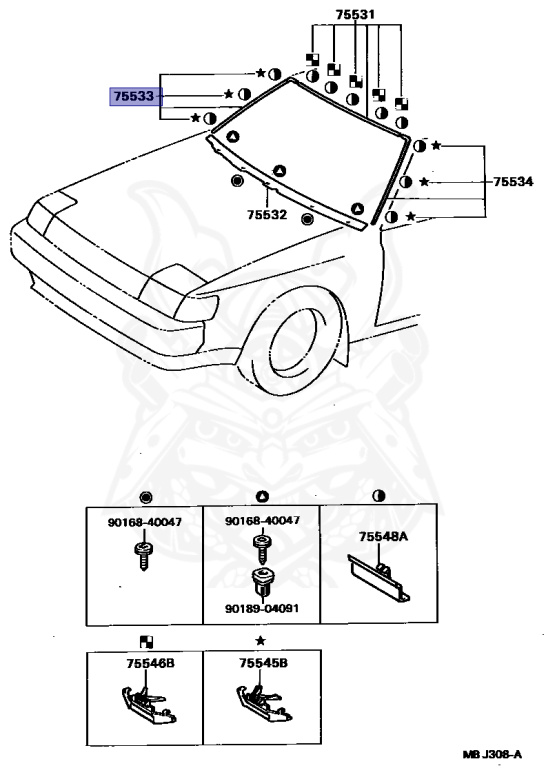 75531

75533

75534

75532

90168-40047

90168-40047

90189-04091

75548A

75546B

75545B

MB J308-A