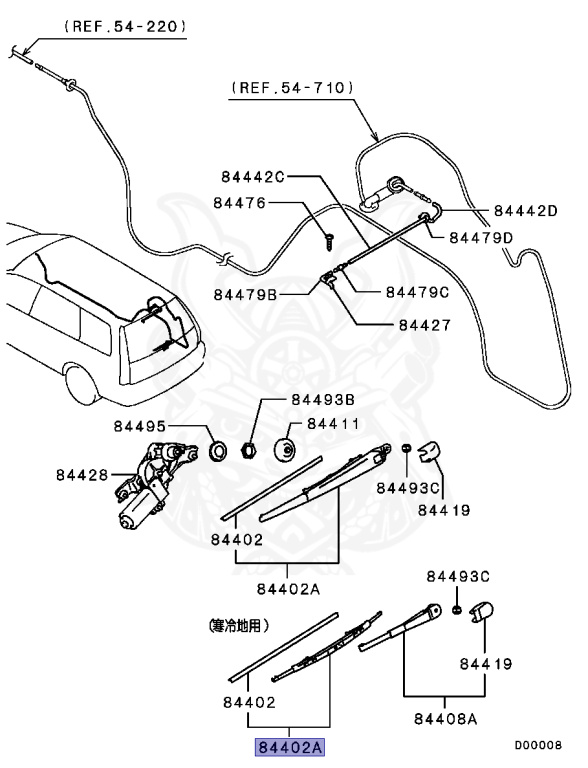 (REF.54-220)

(REF.54-710)

84442C
84476
84442D
84479D
84479B
84479C
84427

84493B
84495
84411
84428
84493C
84419
84402
84402A

84493C
(寒冷地用)
84419
84402
84408A
84402A
D00008