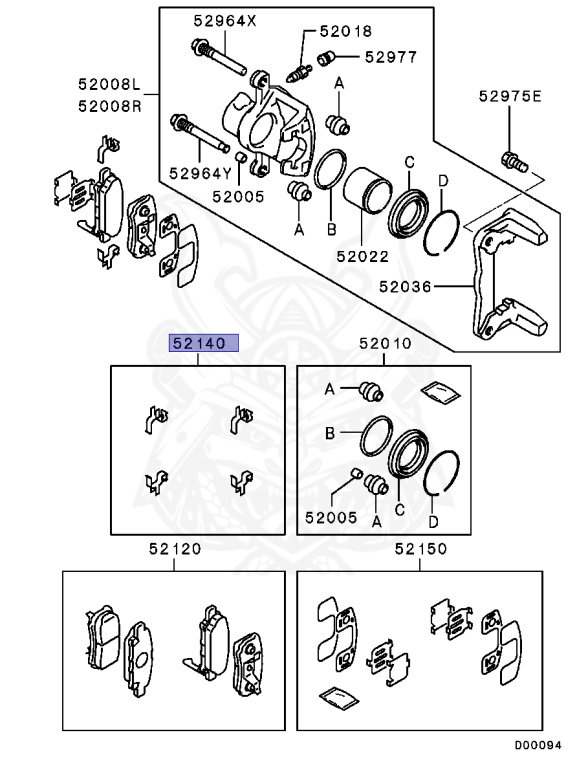 52964X
52018
52977
52008L
52008R
A
52975E
52964Y
52005
C
D
A
B
52022
52036
52140
52010
A
B
52005
A
C
D
52120
52150
D00094