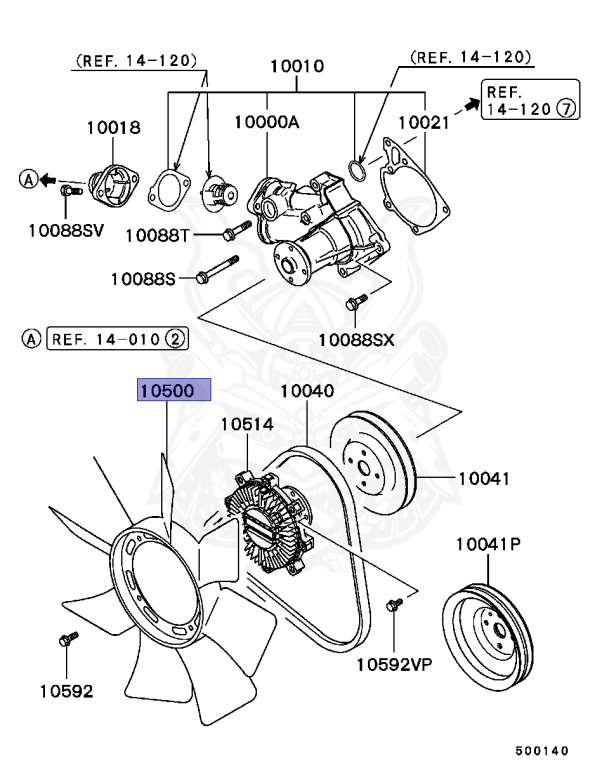 (REF. 14-120)
10010
(REF. 14-120)
REF. 14-120 ⑦
10018
10000A
10021
A
10088SV
10088T
10088S
10088SX
A REF. 14-010 ②
10500
10040
10514
10041
10041P
10592VP
10592
500140