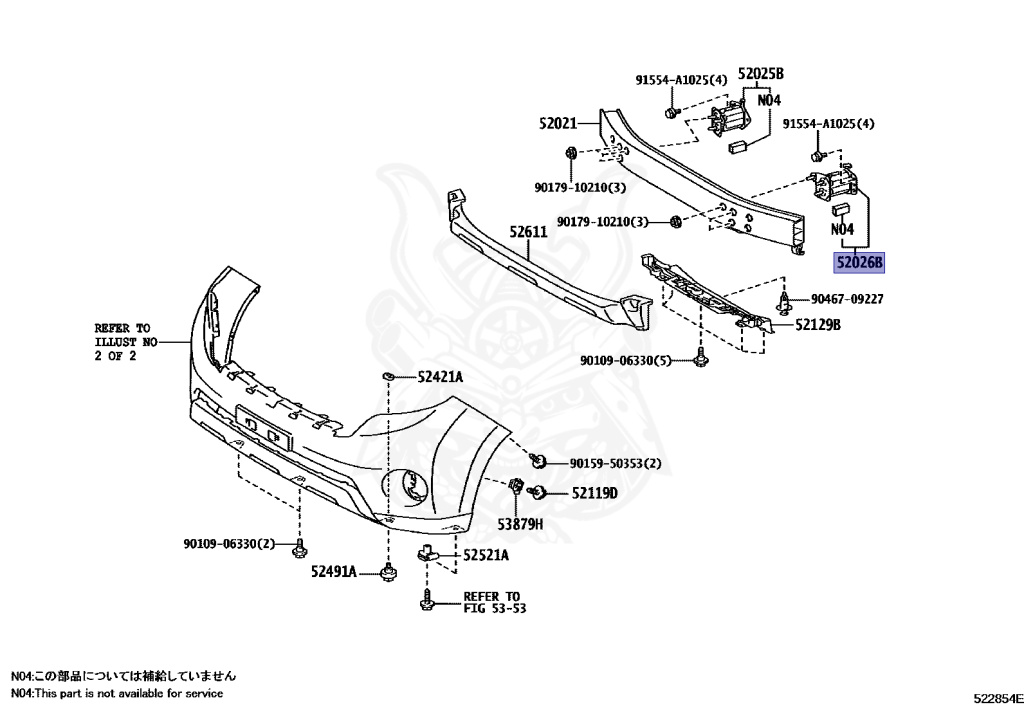 91554-A1025(4)
52025B
N04
52021
91554-A1025(4)
90179-10210(3)
90179-10210(3)
N04
52026B
52611
90467-09227
52129B
REFER TO ILLUST NO 2 OF 2
90109-06330(5)
52421A
90159-50353(2)
52119D
53879H
90109-06330(2)
52521A
52491A
REFER TO FIG 53-53

N04:この部品については補給していません
N04:This part is not available for service

522854E