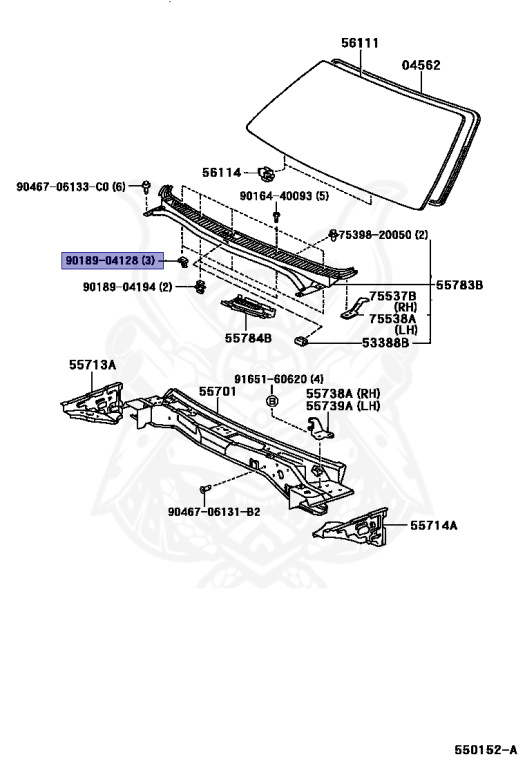 56111
04562
56114
90467-06133-C0 (6)
90164-40093 (5)
75398-20050 (2)
90189-04128 (3)
90189-04194 (2)
55783B
75537B (RH)
75538A (LH)
55784B
53388B
55713A
91651-60620 (4)
55701
55738A (RH)
55739A (LH)
90467-06131-B2
55714A
550152-A