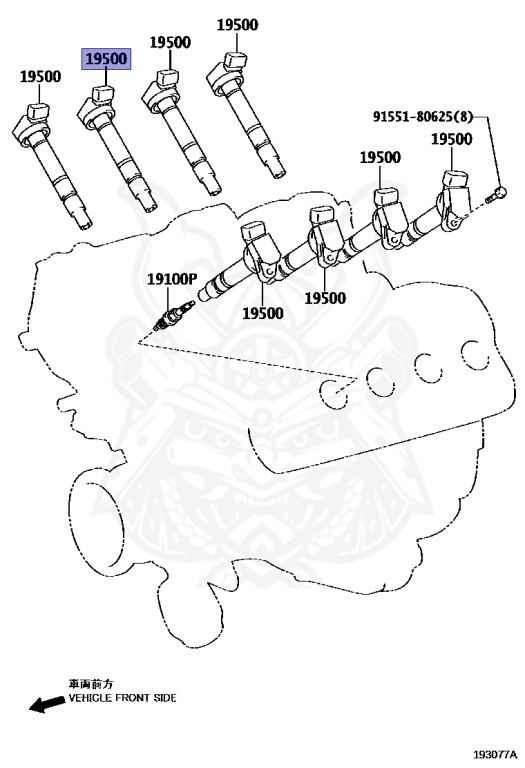 19500
19500
19500
19500
91551-80625(8)
19500
19500
19100P
19500
19500
車両前方
VEHICLE FRONT SIDE
193077A