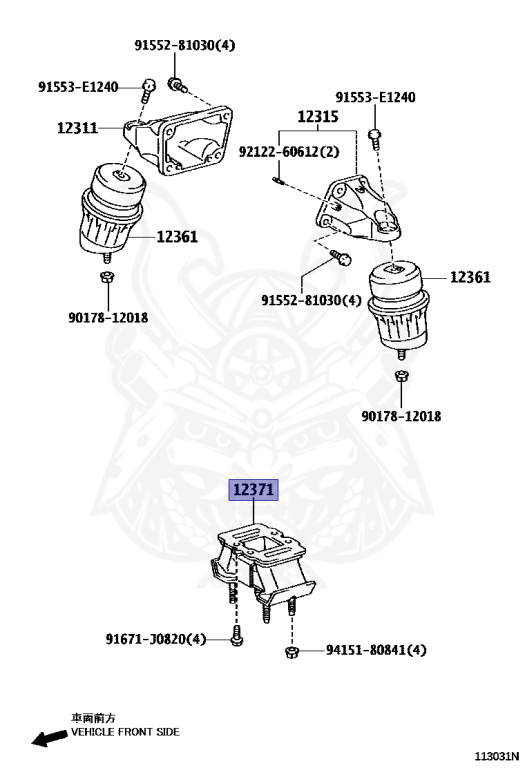 91552-81030(4)
91553-E1240
12311
12361
90178-12018
91553-E1240
12315
92122-60612(2)
91552-81030(4)
12361
90178-12018
12371
91671-J0820(4)
94151-80841(4)
車両前方
VEHICLE FRONT SIDE
113031N