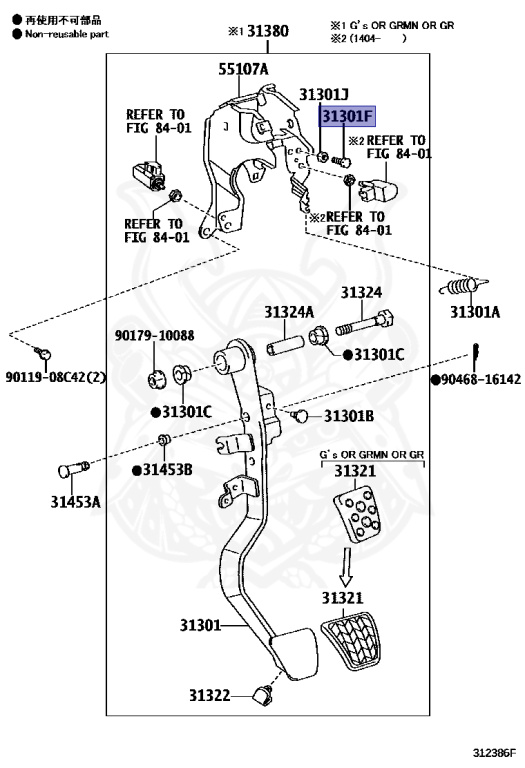 ● 再使用不可部品
● Non-reusable part

※1 31380

※1 G's OR GRMN OR GR
※2 (1404- )

55107A

31301J

31301F

REFER TO FIG 84-01

※2 REFER TO FIG 84-01

REFER TO FIG 84-01

※2 REFER TO FIG 84-01

31301A

31324

31324A

90179-10088

●31301C

90119-08C42(2)

●90468-16142

●31301C

31301B

●31453B

31453A

G's OR GRMN OR GR

31321

31321

31301

31322

312386F