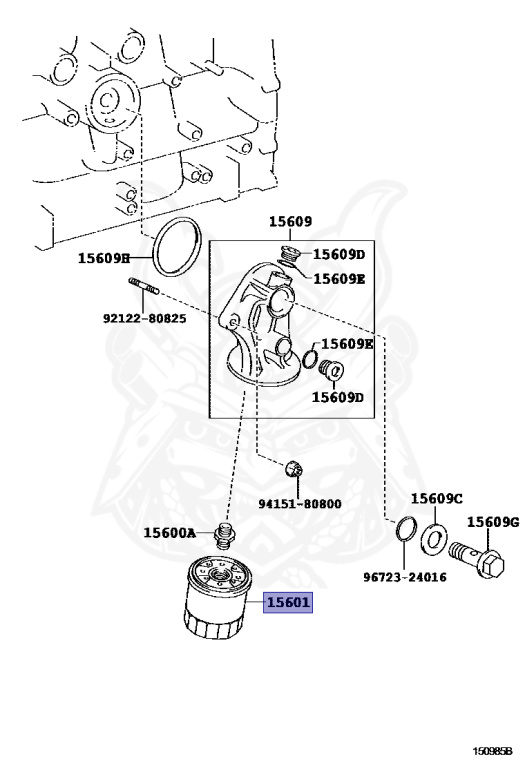 15609
15609H
15609D
15609E
92122-80825
15609E
15609D
94151-80800
15609C
15609G
15600A
96723-24016
15601
150985B