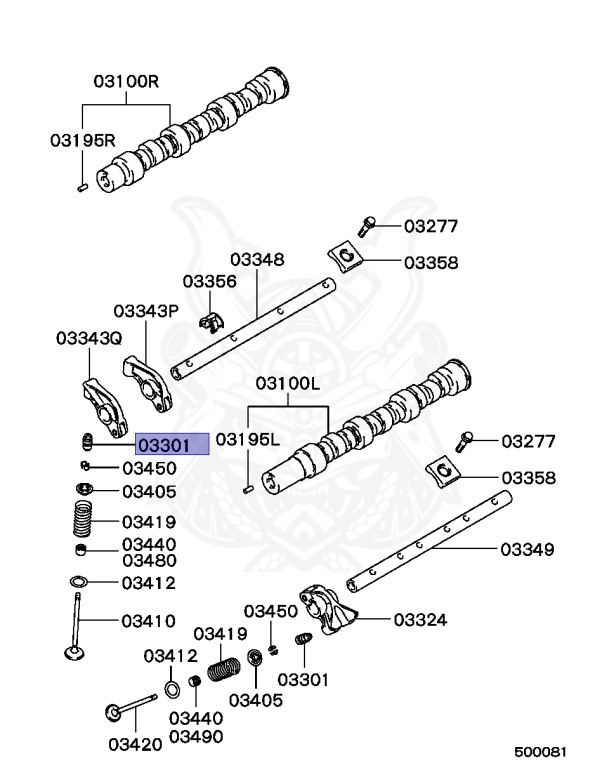 03100R
03195R
03277
03358
03348
03356
03343P
03343Q
03100L
03301
03195L
03277
03450
03358
03405
03419
03440
03480
03349
03412
03410
03450
03324
03419
03412
03301
03405
03440
03490
03420
500081