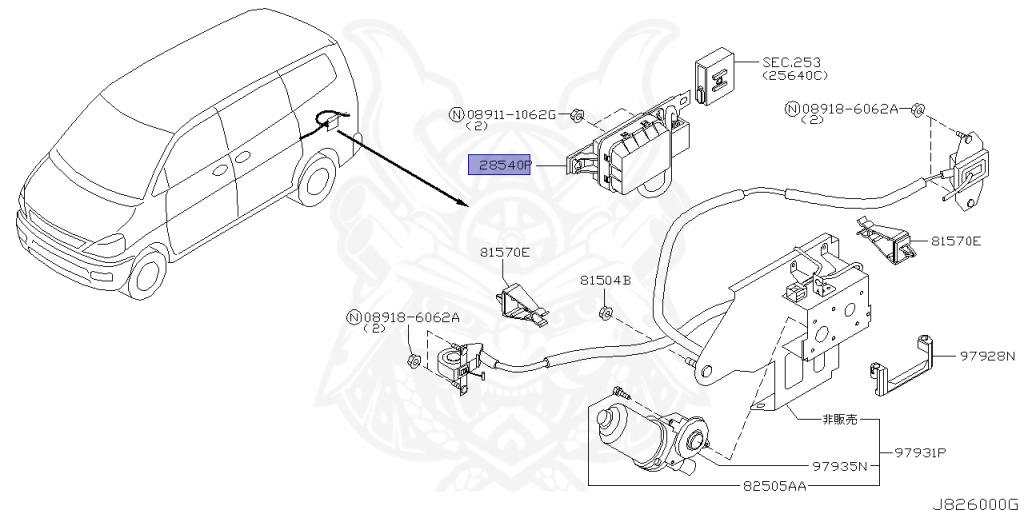 SEC.253
(25640C)

Ⓝ08911-1062G
(2)

Ⓝ08918-6062A
(2)

28540P

81570E

81570E

81504B

Ⓝ08918-6062A
(2)

97928N

非販売

97931P

97935N

82505AA

J826000G