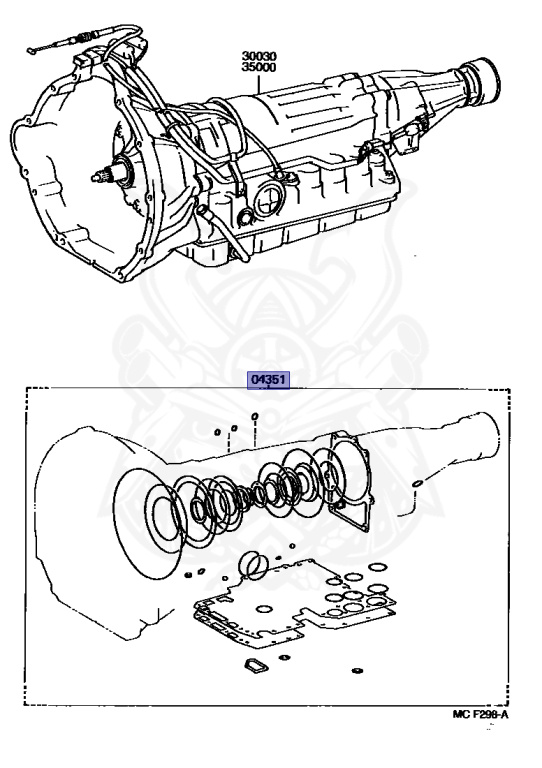 30030
35000

04351

MC F298-A