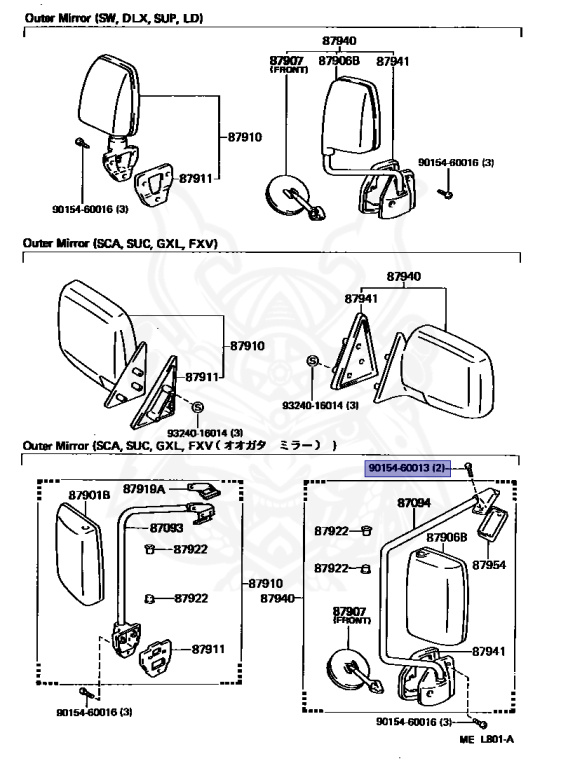 Outer Mirror (SW, DLX, SUP, LD)

87940
87907 (FRONT)
87906B
87941
87910
87911
90154-60016 (3)
90154-60016 (3)

Outer Mirror (SCA, SUC, GXL, FXV)

87940
87941
87910
87911
93240-16014 (3)
93240-16014 (3)

Outer Mirror (SCA, SUC, GXL, FXV ( オオガタ ミラー ) )

90154-60013 (2)
87901B
87919A
87093
87922
87922
87910
87911
90154-60016 (3)
87094
87922
87922
87906B
87954
87940
87907 (FRONT)
87941
90154-60016 (3)

ME L801-A