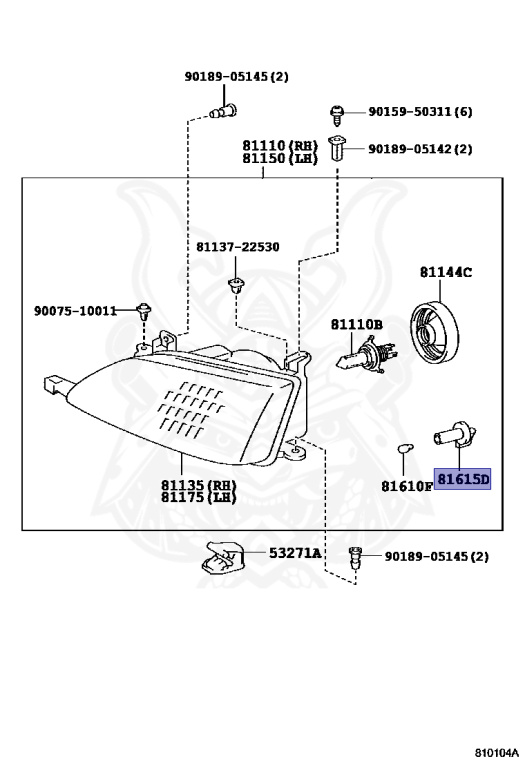 90189-05145 (2)

90159-50311 (6)

81110 (RH)
81150 (LH)

90189-05142 (2)

81137-22530

81144C

90075-10011

81110B

81135 (RH)
81175 (LH)

81610F

81615D

53271A

90189-05145 (2)

810104A