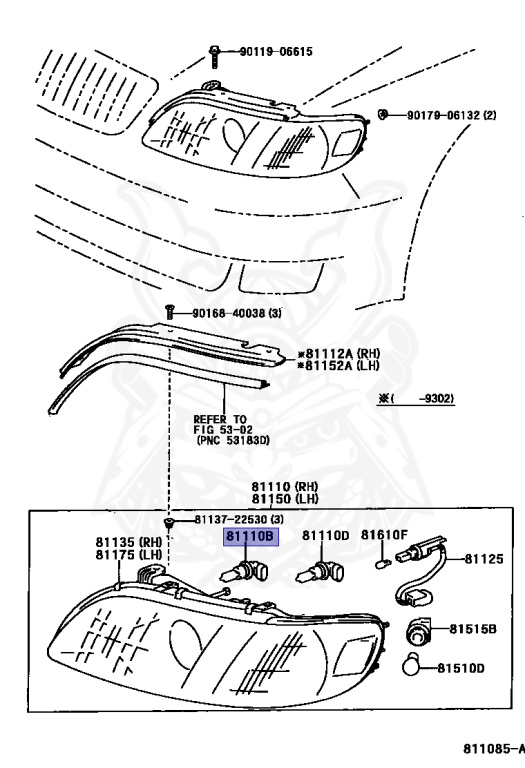 90119-06615

90179-06132 (2)

90168-40038 (3)

※81112A (RH)
※81152A (LH)

※( -9302)

REFER TO
FIG 53-02
(PNC 53183D)

81110 (RH)
81150 (LH)

81137-22530 (3)

81135 (RH)
81175 (LH)

81110B

81110D

81610F

81125

81515B

81510D

811085-A