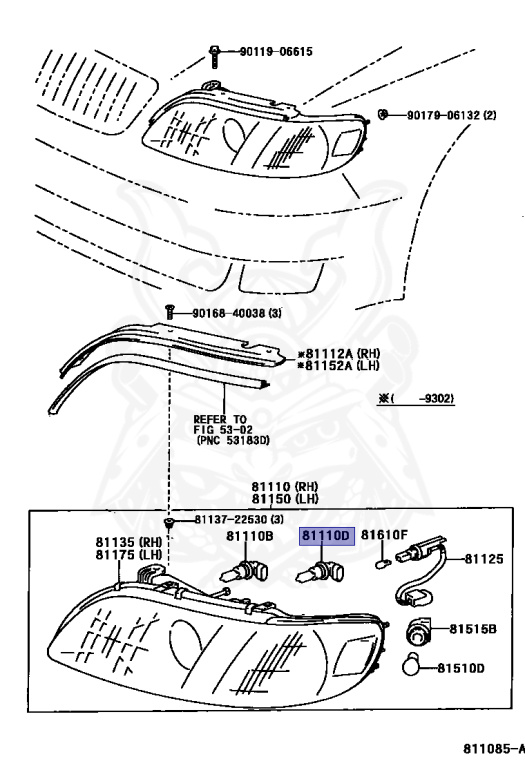 90119-06615

90179-06132 (2)

90168-40038 (3)

※81112A (RH)
※81152A (LH)

※( -9302)

REFER TO
FIG 53-02
(PNC 53183D)

81110 (RH)
81150 (LH)

81137-22530 (3)

81135 (RH)
81175 (LH)

81110B

81110D

81610F

81125

81515B

81510D

811085-A