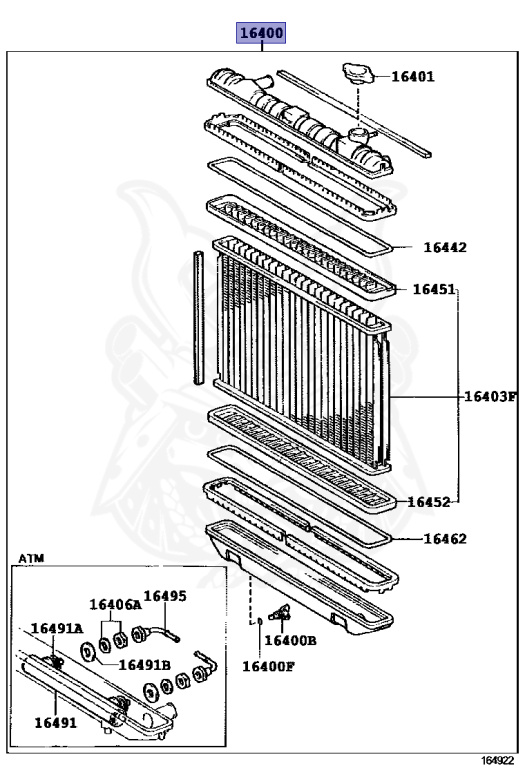 16400

16401

16442

16451

16403F

16452

16462

ATM

16406A

16495

16491A

16491B

16491

16400B

16400F

164922