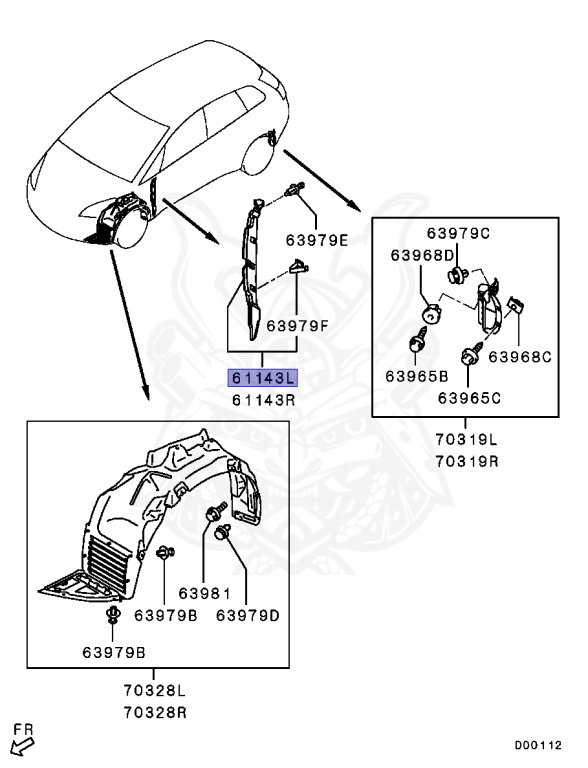 63979E
63979F
61143L
61143R
63979C
63968D
63968C
63965B
63965C
70319L
70319R
63981
63979B
63979D
63979B
70328L
70328R
FR
D00112