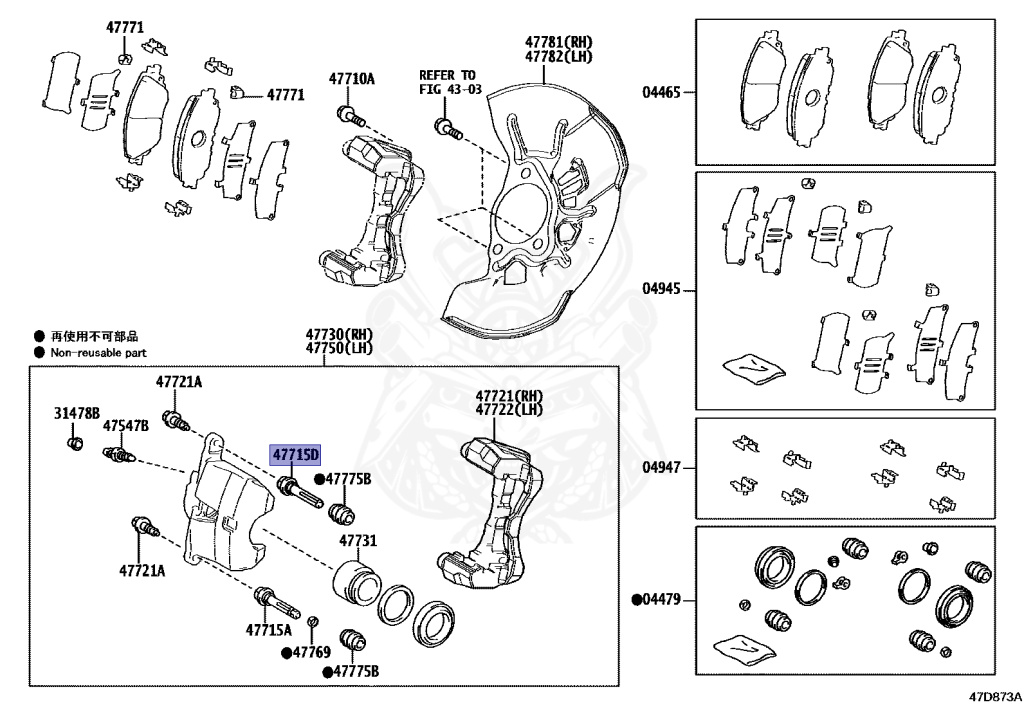 47771
47771
47710A
REFER TO
FIG 43-03
47781(RH)
47782(LH)
04465
04945
● 再使用不可部品
● Non-reusable part
47730(RH)
47750(LH)
47721A
31478B
47547B
47715D
●47775B
47721(RH)
47722(LH)
47721A
47731
47715A
●47769
●47775B
04947
●04479
47D873A