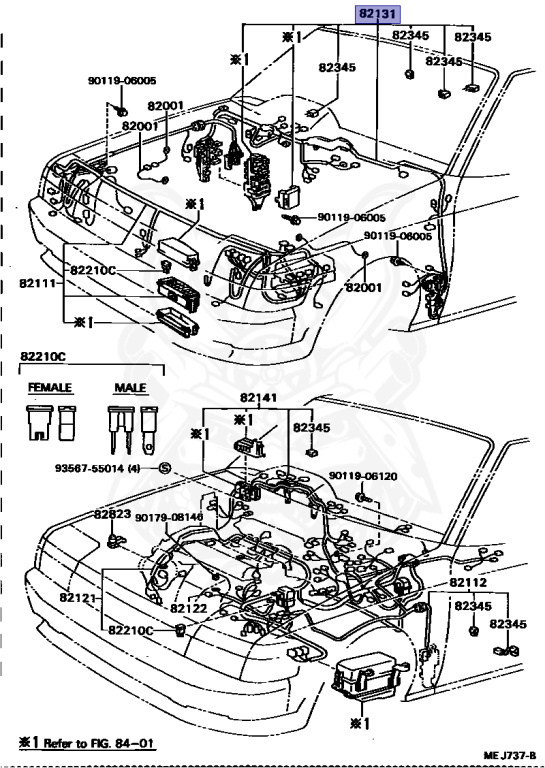 82131
※1
82345
82345
82345
82345
90119-06005
82001
82001
※1
90119-06005
90119-06005
82210C
82111
82001
※1

82210C
FEMALE
MALE

82141
※1
※1
82345
93567-55014 (4)
90119-06120
82823
90179-08146
82121
82122
82210C
82112
82345
82345
※1

※1 Refer to FIG. 84-01
ME J737-B