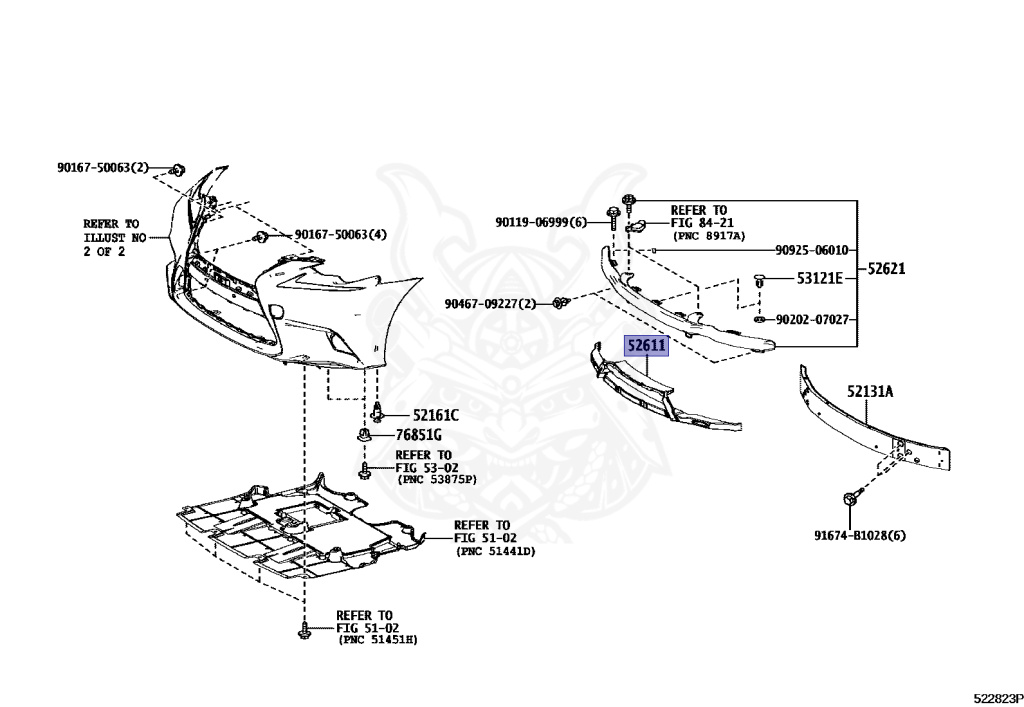 90167-50063(2)

REFER TO
ILLUST NO
2 OF 2

90167-50063(4)

90119-06999(6)

REFER TO
FIG 84-21
(PNC 8917A)

90925-06010

53121E

52621

90467-09227(2)

90202-07027

52611

52131A

52161C

76851G

REFER TO
FIG 53-02
(PNC 53875P)

REFER TO
FIG 51-02
(PNC 51441D)

91674-B1028(6)

REFER TO
FIG 51-02
(PNC 51451H)

522823P