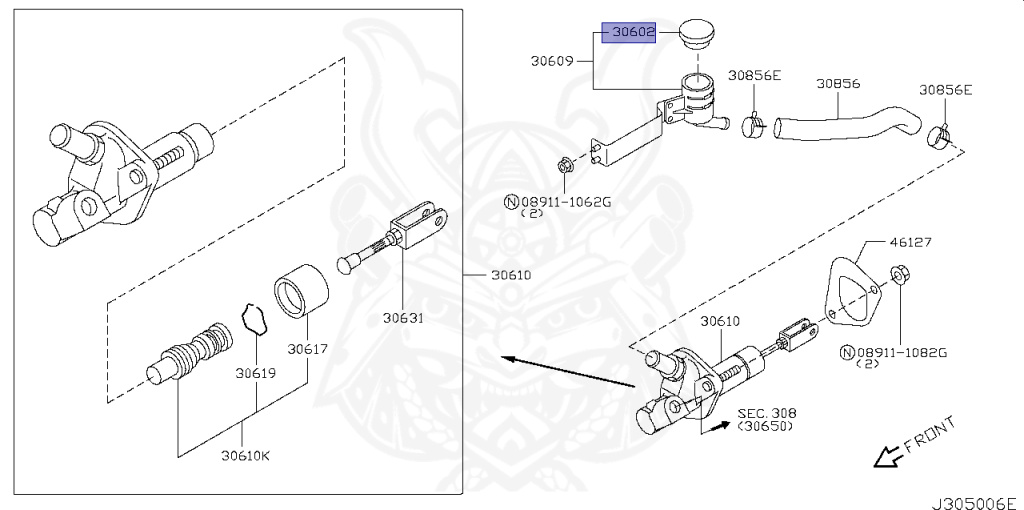 30602
30609
30856E
30856
30856E
Ⓝ08911-1062G
(2)
46127
30610
30631
30617
30619
30610K
30610
Ⓝ08911-1082G
(2)
SEC. 308
(30650)
FRONT
J305006E