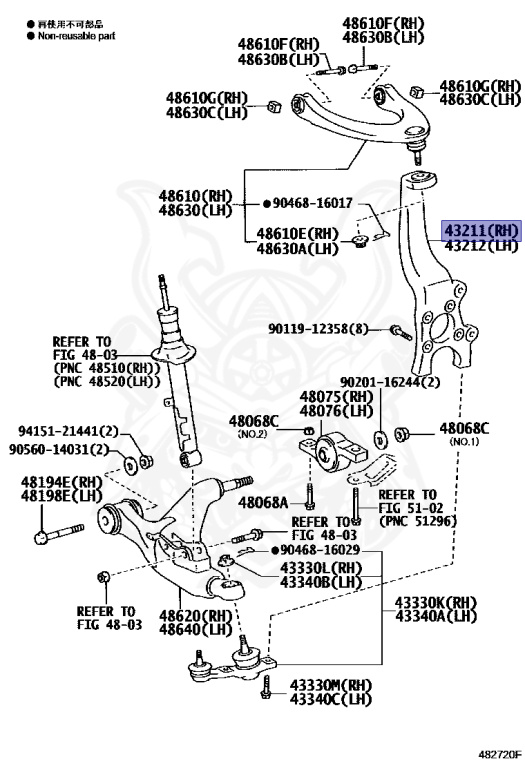 ● 再使用不可部品
● Non-reusable part

48610F(RH)
48630B(LH)

48610F(RH)
48630B(LH)

48610G(RH)
48630C(LH)

48610G(RH)
48630C(LH)

48610(RH)
48630(LH)

●90468-16017

48610E(RH)
48630A(LH)

43211(RH)
43212(LH)

90119-12358(8)

REFER TO
FIG 48-03
(PNC 48510(RH))
(PNC 48520(LH))

90201-16244(2)

48075(RH)
48076(LH)

48068C
(NO.2)

48068C
(NO.1)

94151-21441(2)
90560-14031(2)

48194E(RH)
48198E(LH)

48068A

REFER TO
FIG 51-02
(PNC 51296)

REFER TO
FIG 48-03

●90468-16029

43330L(RH)
43340B(LH)

REFER TO
FIG 48-03

48620(RH)
48640(LH)

43330K(RH)
43340A(LH)

43330M(RH)
43340C(LH)

482720F