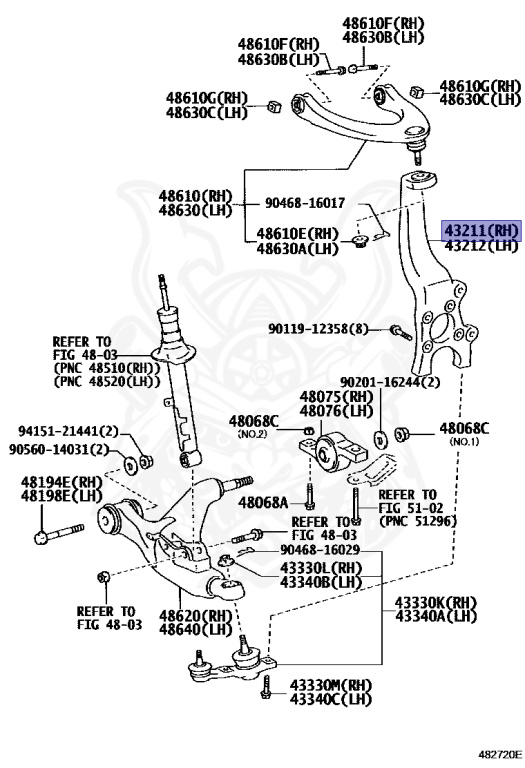 48610F(RH)
48630B(LH)

48610F(RH)
48630B(LH)

48610G(RH)
48630C(LH)

48610G(RH)
48630C(LH)

48610(RH)
48630(LH)

90468-16017

48610E(RH)
48630A(LH)

43211(RH)
43212(LH)

90119-12358(8)

REFER TO
FIG 48-03
(PNC 48510(RH))
(PNC 48520(LH))

90201-16244(2)

48075(RH)
48076(LH)

48068C
(NO.2)

48068C
(NO.1)

94151-21441(2)
90560-14031(2)

48194E(RH)
48198E(LH)

48068A

REFER TO
FIG 51-02
(PNC 51296)

REFER TO
FIG 48-03

90468-16029

43330L(RH)
43340B(LH)

REFER TO
FIG 48-03

48620(RH)
48640(LH)

43330K(RH)
43340A(LH)

43330M(RH)
43340C(LH)

482720E