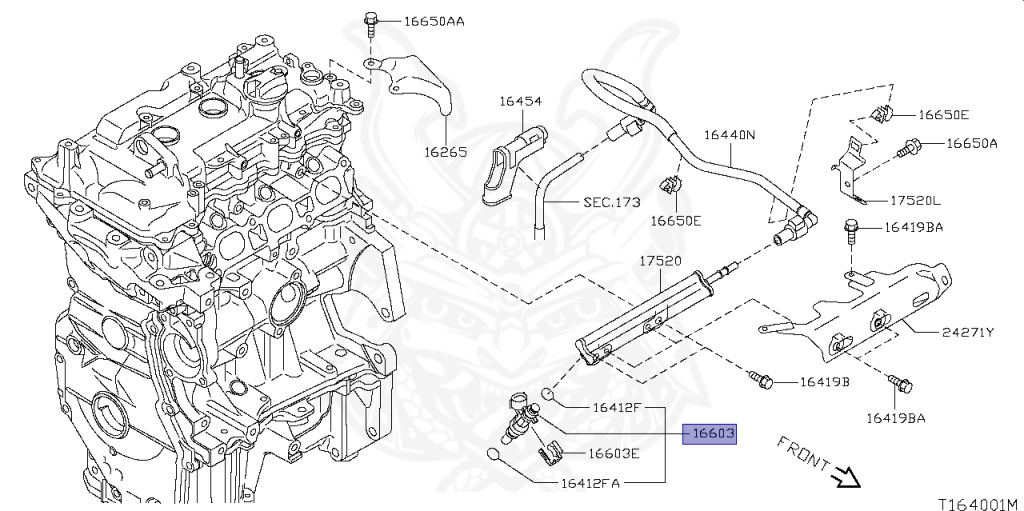 16650AA
16265
16454
SEC.173
16650E
16440N
16650E
16650A
17520L
16419BA
17520
24271Y
16419B
16419BA
16412F
16603
16603E
16412FA
FRONT
T164001M