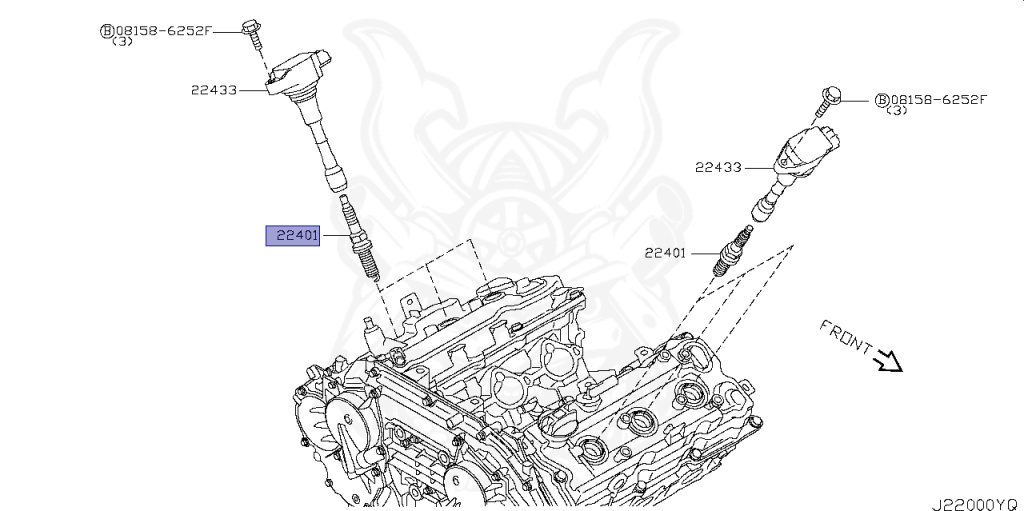 Ⓑ08158-6252F
(3)

22433

22401

Ⓑ08158-6252F
(3)

22433

22401

FRONT

J22000YQ