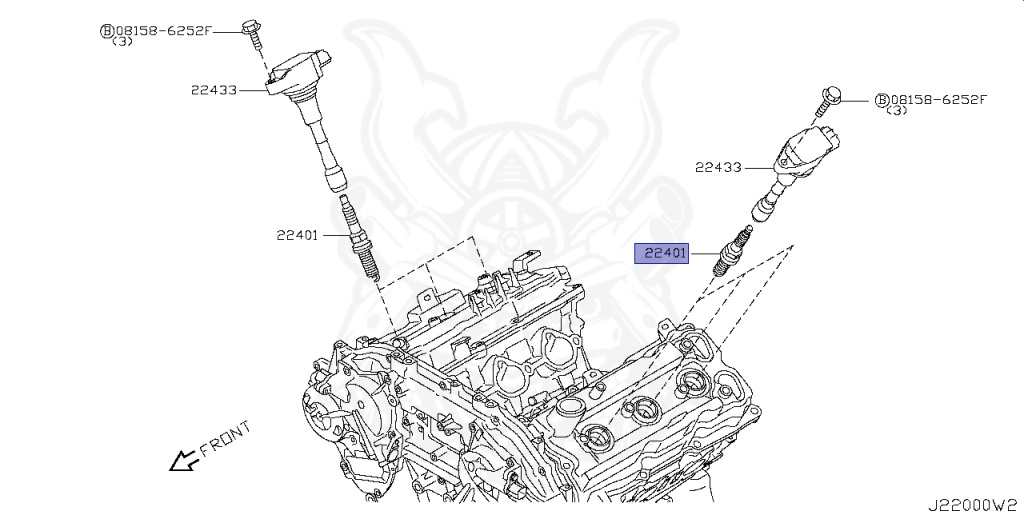 Ⓑ08158-6252F
(3)
22433
22401
Ⓑ08158-6252F
(3)
22433
22401
FRONT
J22000W2