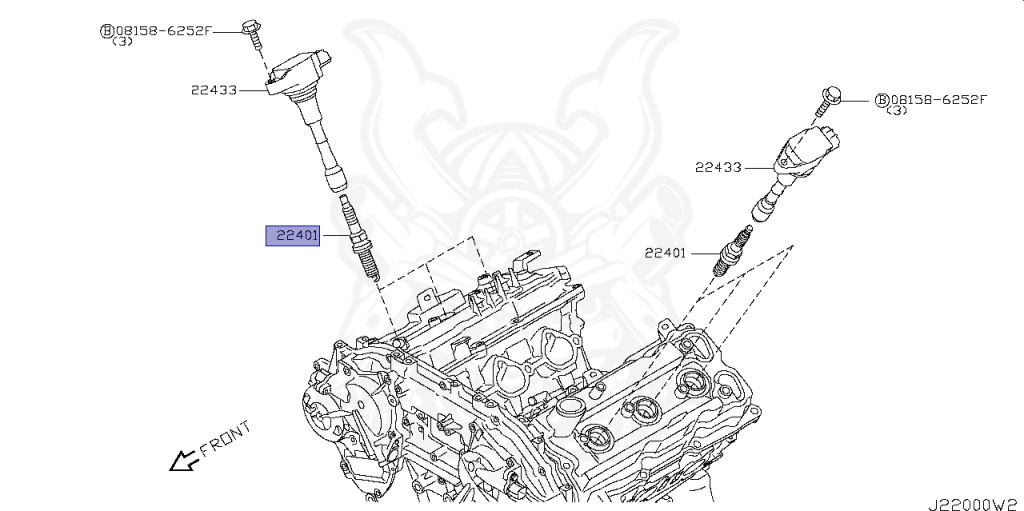 Ⓑ08158-6252F
(3)

22433

22401

Ⓑ08158-6252F
(3)

22433

22401

FRONT

J22000W2