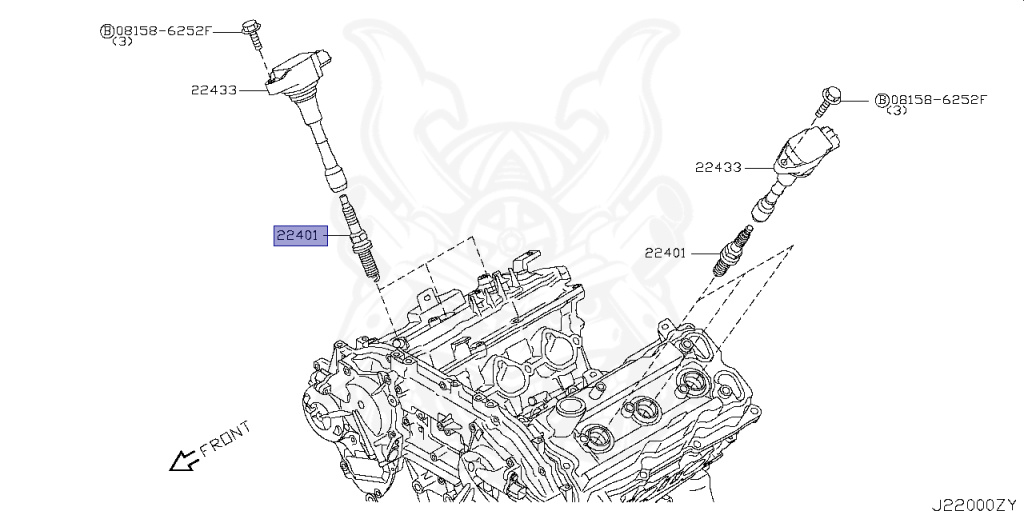 Ⓑ08158-6252F
(3)

22433

22401

Ⓑ08158-6252F
(3)

22433

22401

FRONT

J22000ZY