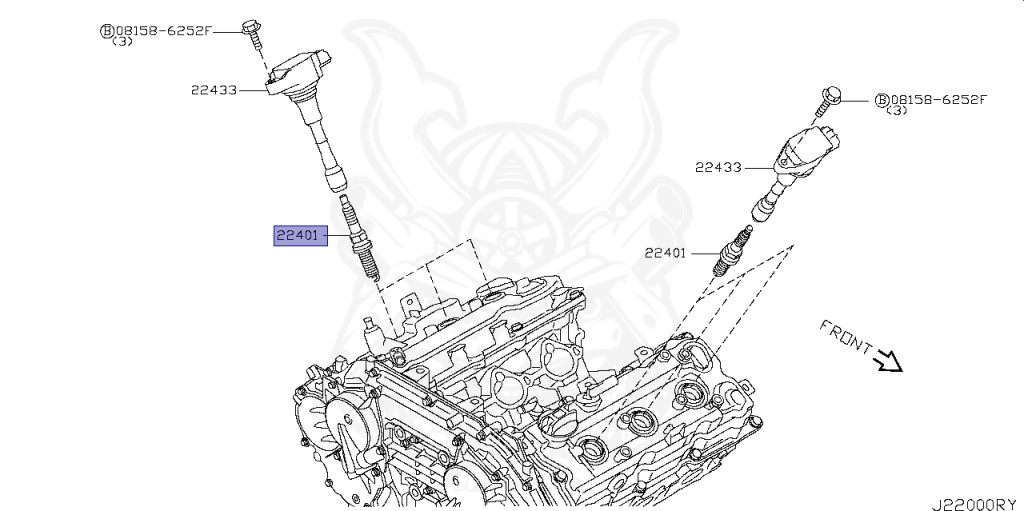 Ⓑ08158-6252F
(3)

22433

22401

Ⓑ08158-6252F
(3)

22433

22401

FRONT

J22000RY