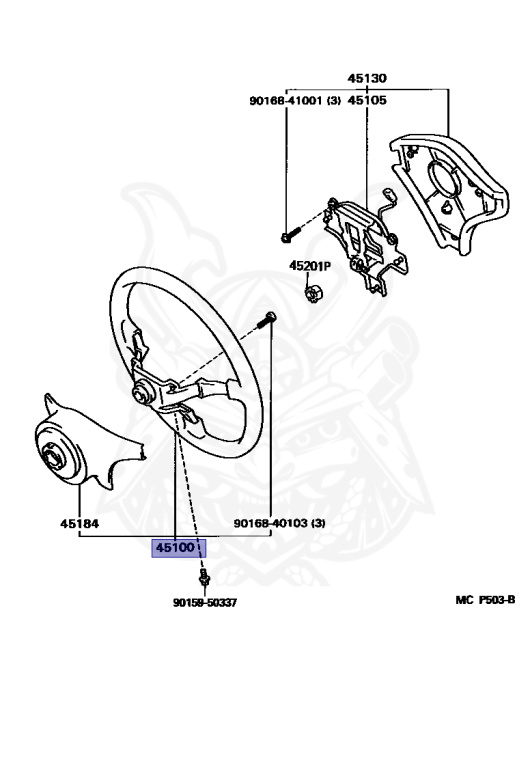 45130
90168-41001 (3)
45105
45201P
45184
90168-40103 (3)
45100
90159-50337
MC P503-B