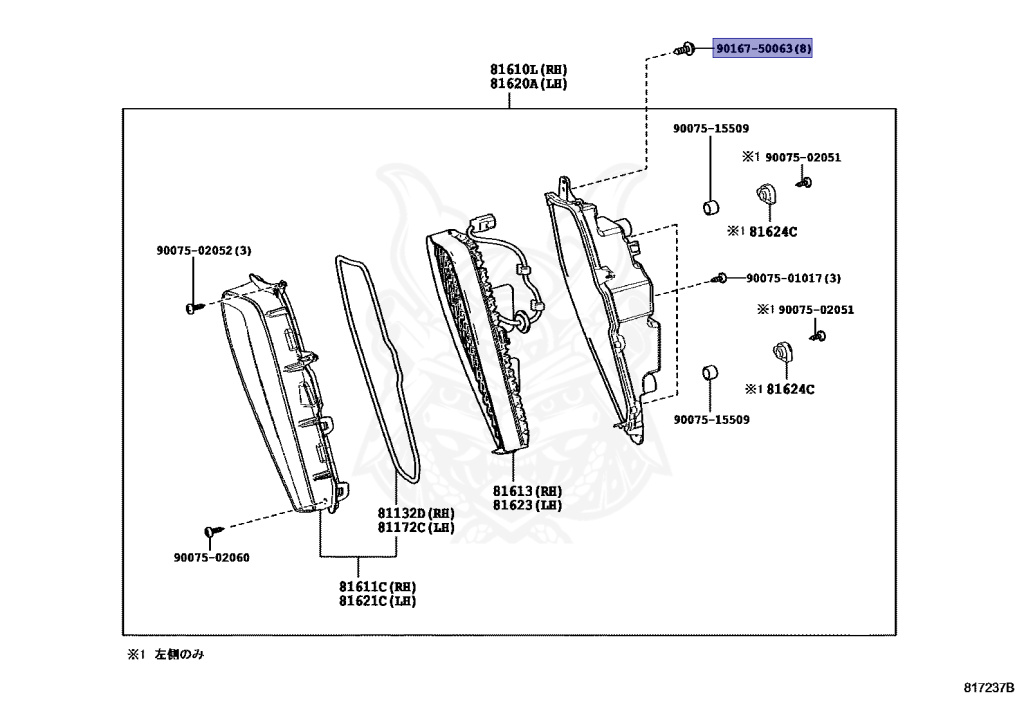 90167-50063(8)

81610L(RH)
81620A(LH)

90075-15509

※1 90075-02051

※1 81624C

90075-02052(3)

90075-01017(3)

※1 90075-02051

※1 81624C

90075-15509

81613(RH)
81623(LH)

81132D(RH)
81172C(LH)

90075-02060

81611C(RH)
81621C(LH)

※1 左側のみ

817237B