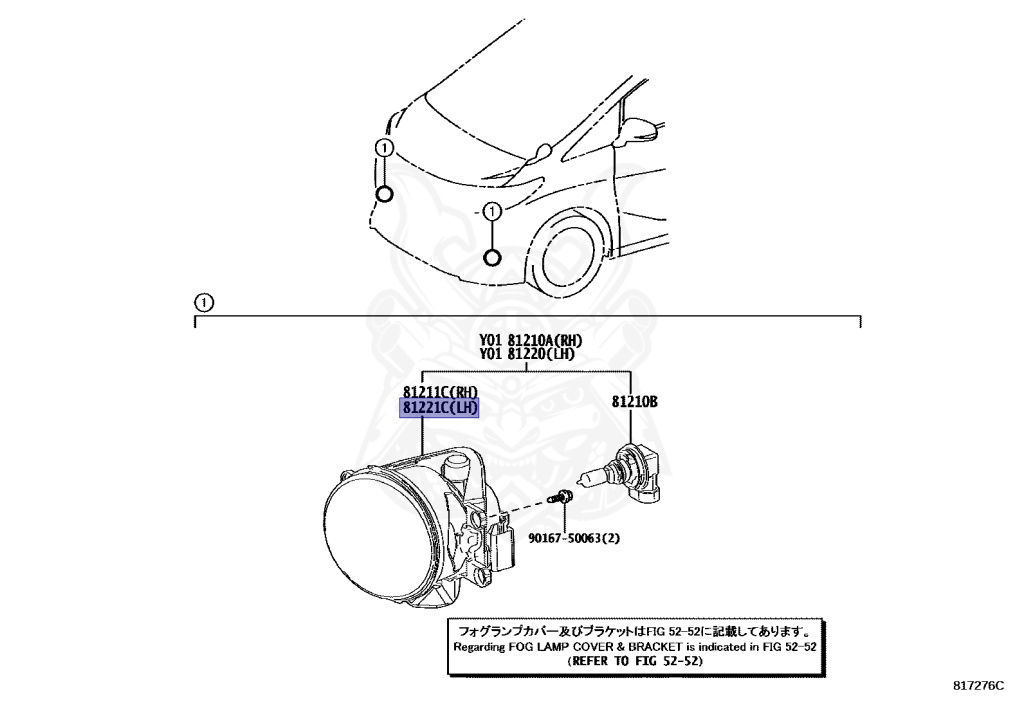 1
1
1
Y01 81210A(RH)
Y01 81220(LH)
81211C(RH)
81221C(LH)
81210B
90167-50063(2)
フォグランプカバー及びブラケットはFIG 52-52に記載してあります。
Regarding FOG LAMP COVER & BRACKET is indicated in FIG 52-52
(REFER TO FIG 52-52)
817276C