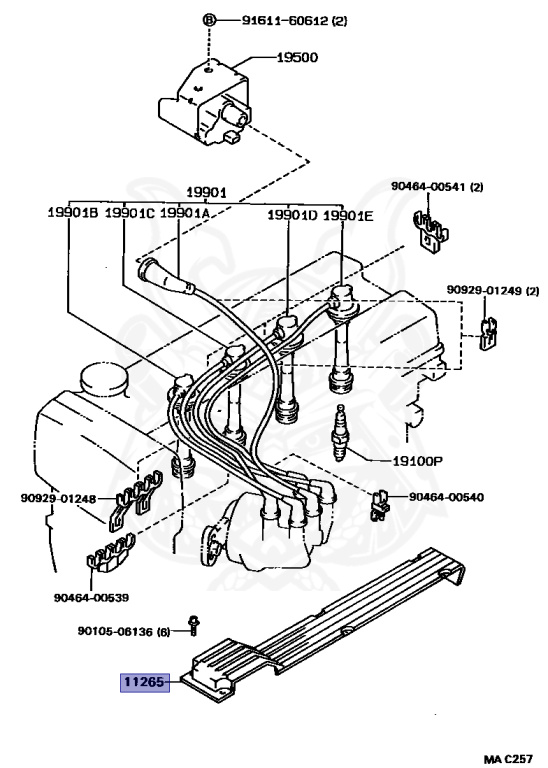 B 91611-60612 (2)
19500
19901
19901B 19901C 19901A 19901D 19901E
90464-00541 (2)
90929-01249 (2)
19100P
90929-01248
90464-00540
90464-00539
90105-06136 (6)
11265
MA C257