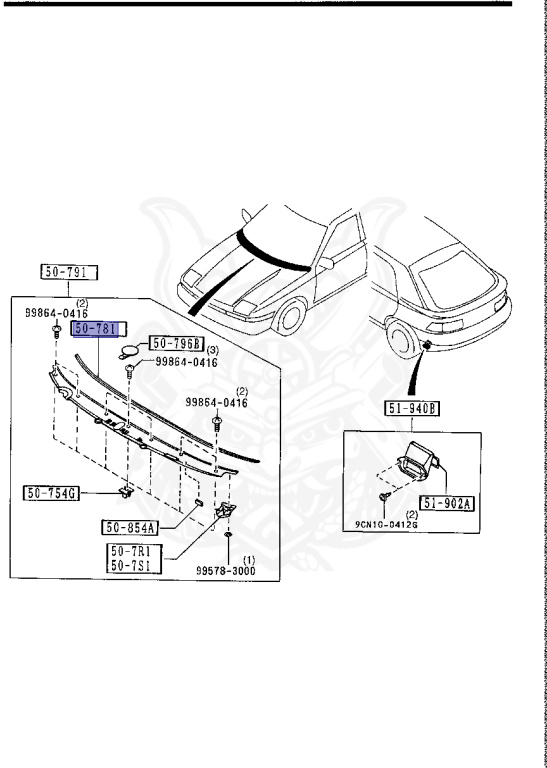 50-791
(2)
99864-0416
50-781
50-796B
(3)
99864-0416
(2)
99864-0416
50-754G
50-854A
50-7R1
50-7S1
(1)
99578-3000
51-940B
51-902A
(2)
9CN10-0412G