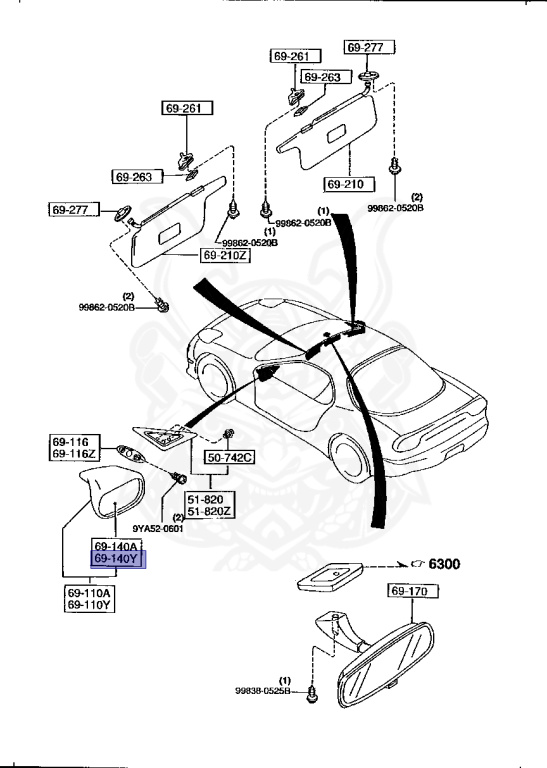 69-261
69-277
69-263
69-261
69-263
69-277
69-210
(2)
99862-0520B
(1)
99862-0520B
(1)
99862-0520B
69-210Z
(2)
99862-0520B
69-116
69-116Z
50-742C
51-820
51-820Z
(2)
9YA52-0601
69-140A
69-140Y
69-110A
69-110Y
6300
69-170
(1)
99838-0525B