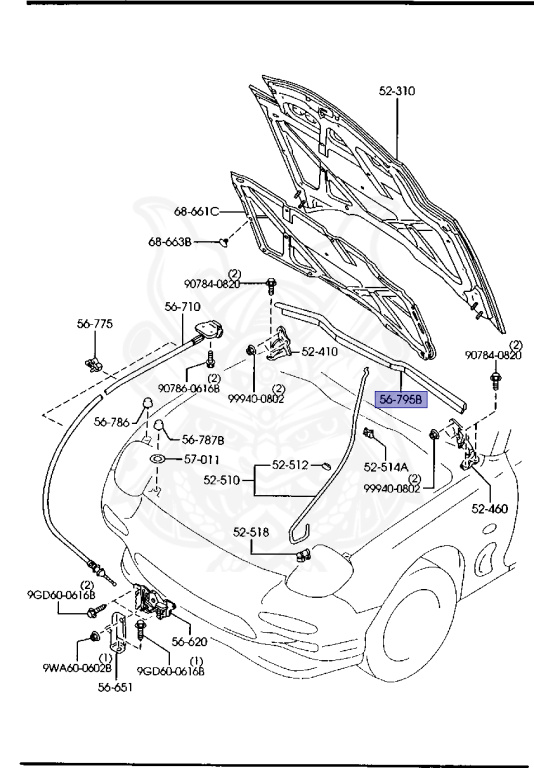 52-310

68-661C

68-663B

(2)
90784-0820

56-710

56-775

52-410

(2)
90786-0616B

(2)
99940-0802

(2)
90784-0820

56-795B

56-786

56-787B

57-011

52-512

52-510

52-514A

(2)
99940-0802

52-460

52-518

(2)
9GD60-0616B

56-620

(1)
9WA60-0602B

(1)
9GD60-0616B

56-651