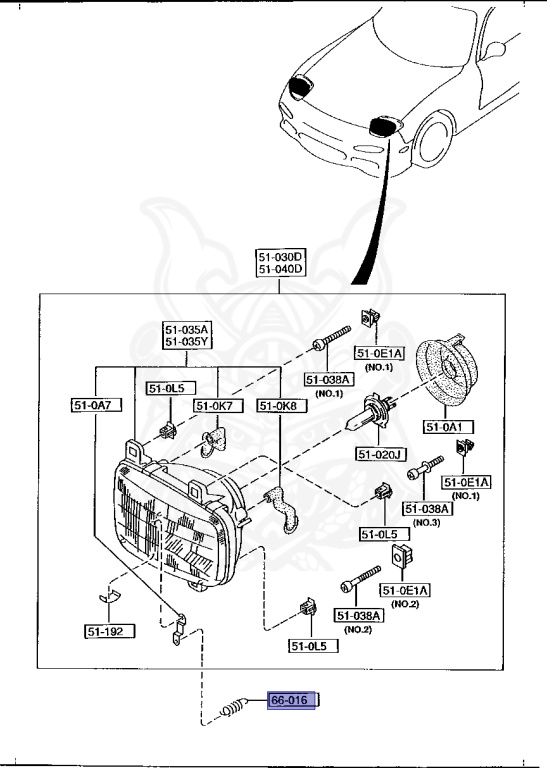 51-030D
51-040D

51-035A
51-035Y

51-0E1A
(NO.1)

51-038A
(NO.1)

51-0A7

51-0L5

51-0K7

51-0K8

51-0A1

51-020J

51-0E1A
(NO.1)

51-038A
(NO.3)

51-0L5

51-0E1A
(NO.2)

51-038A
(NO.2)

51-192

51-0L5

66-016