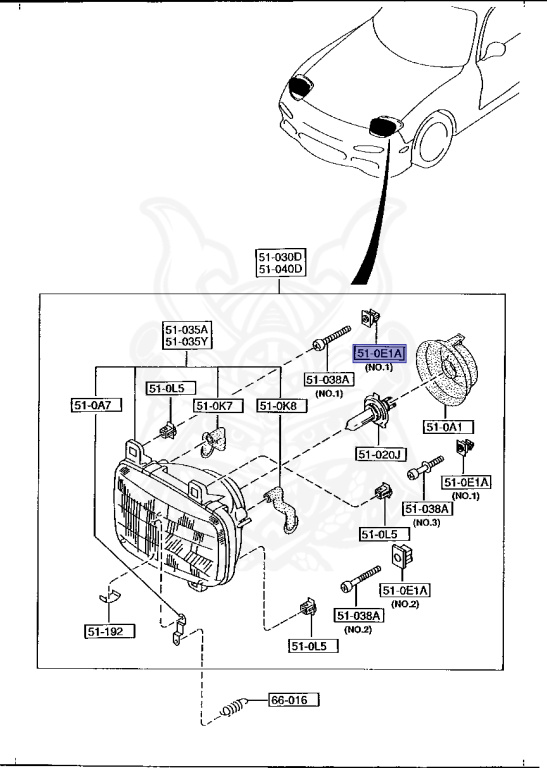 51-030D
51-040D

51-035A
51-035Y

51-0E1A
(NO.1)

51-038A
(NO.1)

51-0L5

51-0A7

51-0K7

51-0K8

51-0A1

51-020J

51-0E1A
(NO.1)

51-038A
(NO.3)

51-0L5

51-0E1A
(NO.2)

51-038A
(NO.2)

51-192

51-0L5

66-016