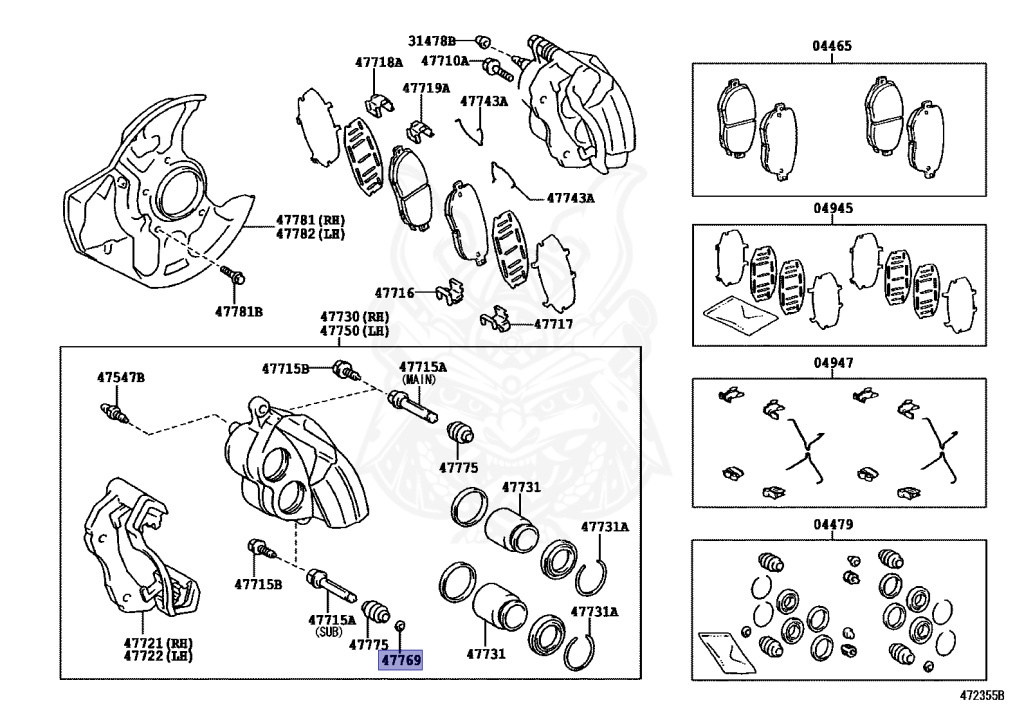 31478B
47718A
47710A
47719A
47743A
47743A
47781 (RH)
47782 (LH)
47781B
47716
47717
47730 (RH)
47750 (LH)
47547B
47715B
47715A
(MAIN)
47775
47731
47731A
47715B
47715A
(SUB)
47775
47769
47731
47731A
47721 (RH)
47722 (LH)
04465
04945
04947
04479
472355B