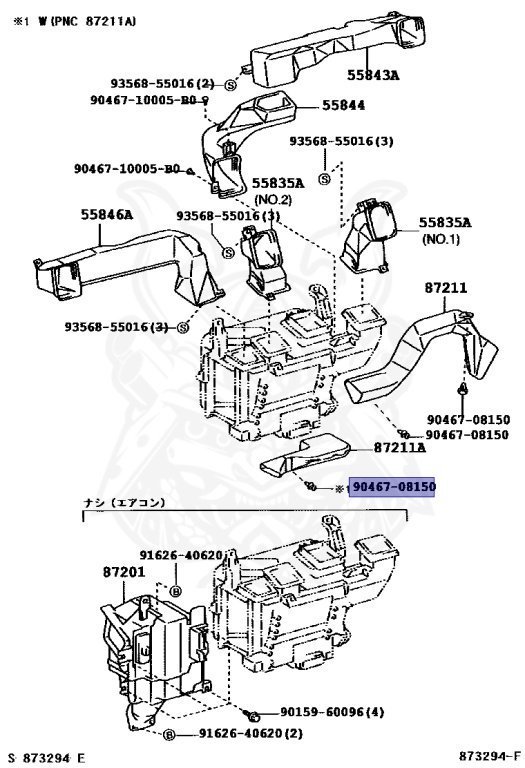 ※1 W (PNC 87211A)

55843A

93568-55016 (2)

90467-10005-B0

55844

93568-55016 (3)

90467-10005-B0

55835A (NO.2)

55846A

93568-55016 (3)

55835A (NO.1)

87211

93568-55016 (3)

90467-08150

90467-08150

87211A

※1 90467-08150

ナシ (エアコン)

91626-40620

87201

90159-60096 (4)

91626-40620 (2)

S 873294 E

873294-F