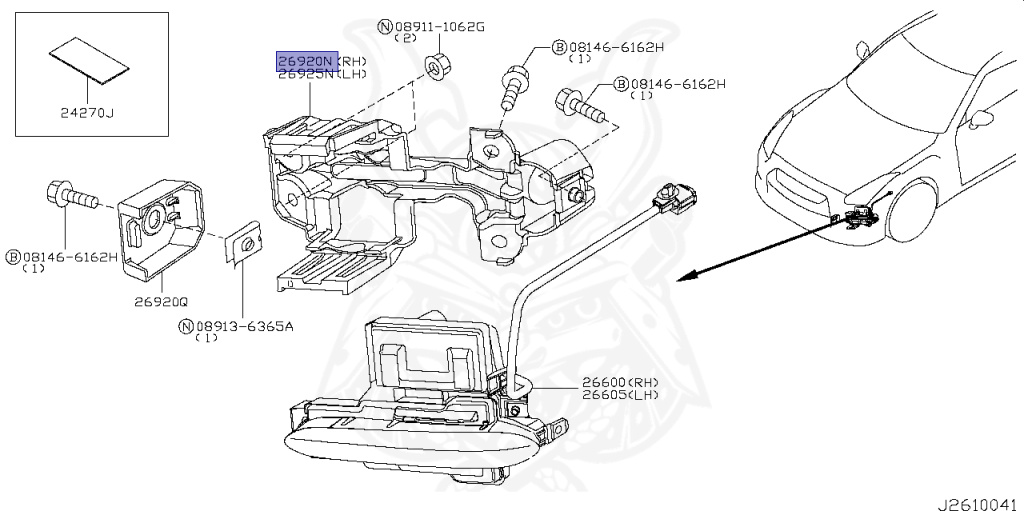 24270J

Ⓝ08911-1062G
(2)

26920N(RH)
26925N(LH)

Ⓑ08146-6162H
(1)

Ⓑ08146-6162H
(1)

Ⓑ08146-6162H
(1)

26920Q

Ⓝ08913-6365A
(1)

26600(RH)
26605(LH)

J2610041