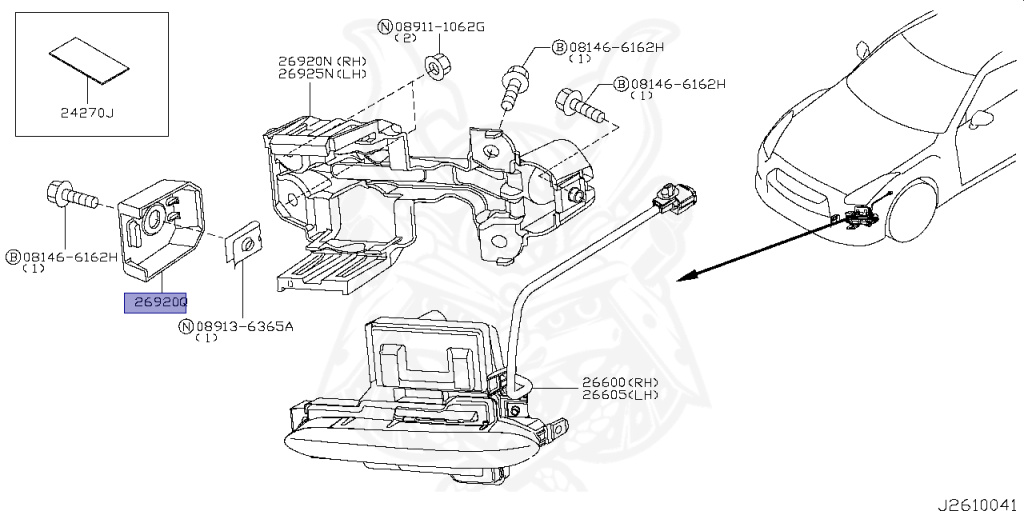 24270J

Ⓝ08911-1062G
(2)

26920N(RH)
26925N(LH)

Ⓑ08146-6162H
(1)

Ⓑ08146-6162H
(1)

Ⓑ08146-6162H
(1)

26920Q

Ⓝ08913-6365A
(1)

26600(RH)
26605(LH)

J2610041