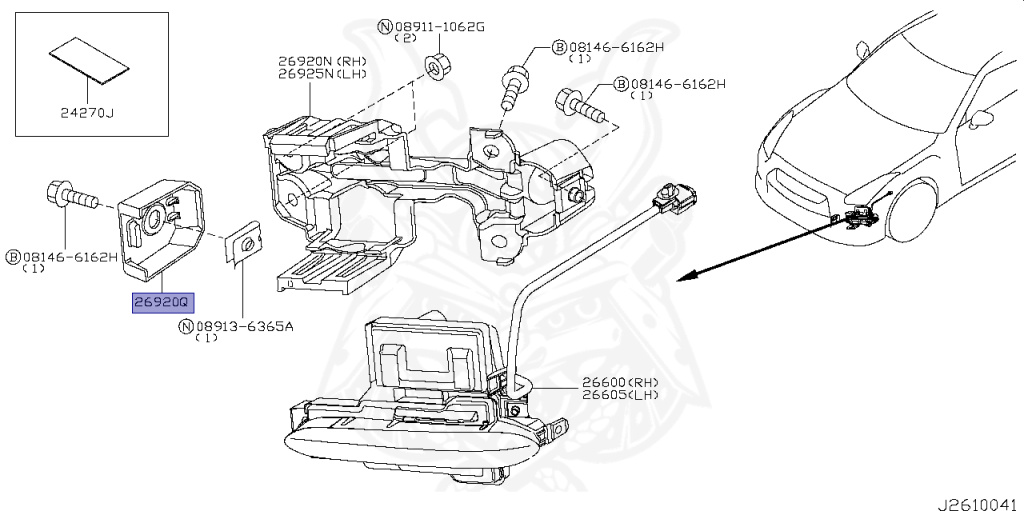 24270J

Ⓝ08911-1062G
(2)

26920N(RH)
26925N(LH)

Ⓑ08146-6162H
(1)

Ⓑ08146-6162H
(1)

Ⓑ08146-6162H
(1)

26920Q

Ⓝ08913-6365A
(1)

26600(RH)
26605(LH)

J2610041