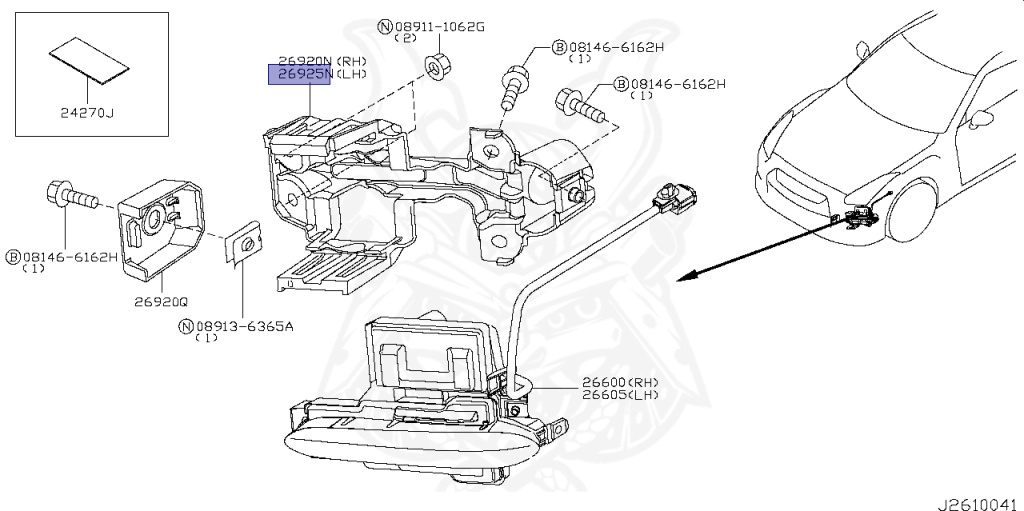 24270J

Ⓝ08911-1062G
(2)

26920N(RH)
26925N(LH)

Ⓑ08146-6162H
(1)

Ⓑ08146-6162H
(1)

Ⓑ08146-6162H
(1)

26920Q

Ⓝ08913-6365A
(1)

26600(RH)
26605(LH)

J2610041